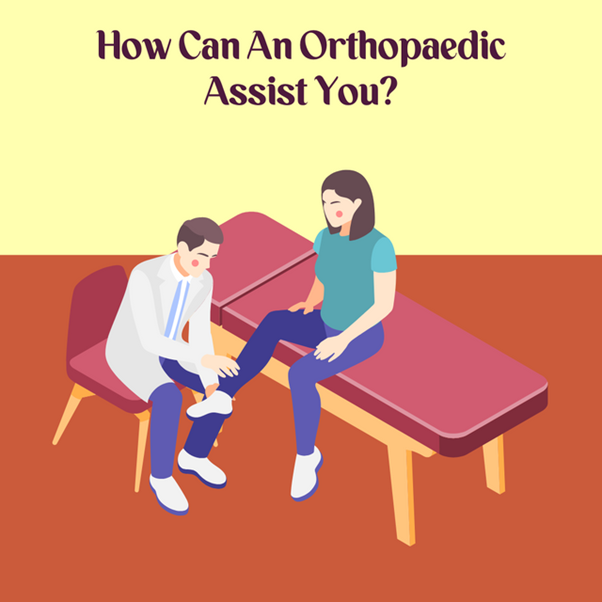 How Can An Orthopaedic Assist You?