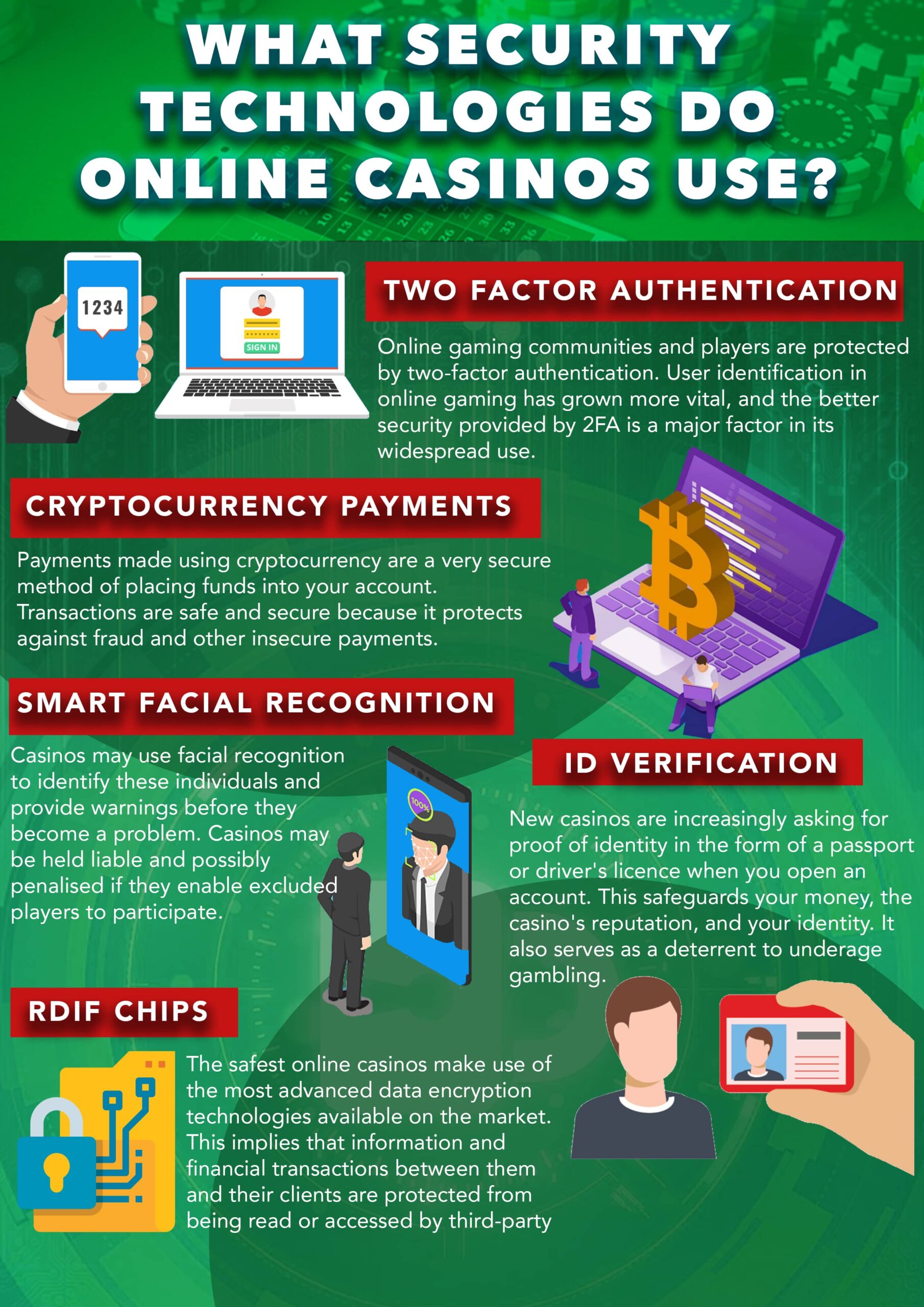 WHAT SECURITY TECHNOLOGIES DO ONLINE CASINOS USE?

1234

SIGN IN

TWO FACTOR AUTHENTICATION

Online gaming communities and players are protected by two-factor authentication. User identification in online gaming has grown more vital, and the better security provided by 2FA is a major factor in its widespread use.

CRYPTOCURRENCY PAYMENTS

Payments made using cryptocurrency are a very secure method of placing funds into your account. Transactions are safe and secure because it protects against fraud and other insecure payments.

SMART FACIAL RECOGNITION

Casinos may use facial recognition to identify these individuals and provide warnings before they become a problem. Casinos may be held liable and possibly penalised if they enable excluded players to participate.

100%

ID VERIFICATION

New casinos are increasingly asking for proof of identity in the form of a passport or driver's licence when you open an account. This safeguards your money, the casino's reputation, and your identity. It also serves as a deterrent to underage gambling.

RDIF CHIPS

The safest online casinos make use of the most advanced data encryption technologies available on the market. This implies that information and financial transactions between them and their clients are protected from being read or accessed by third-party